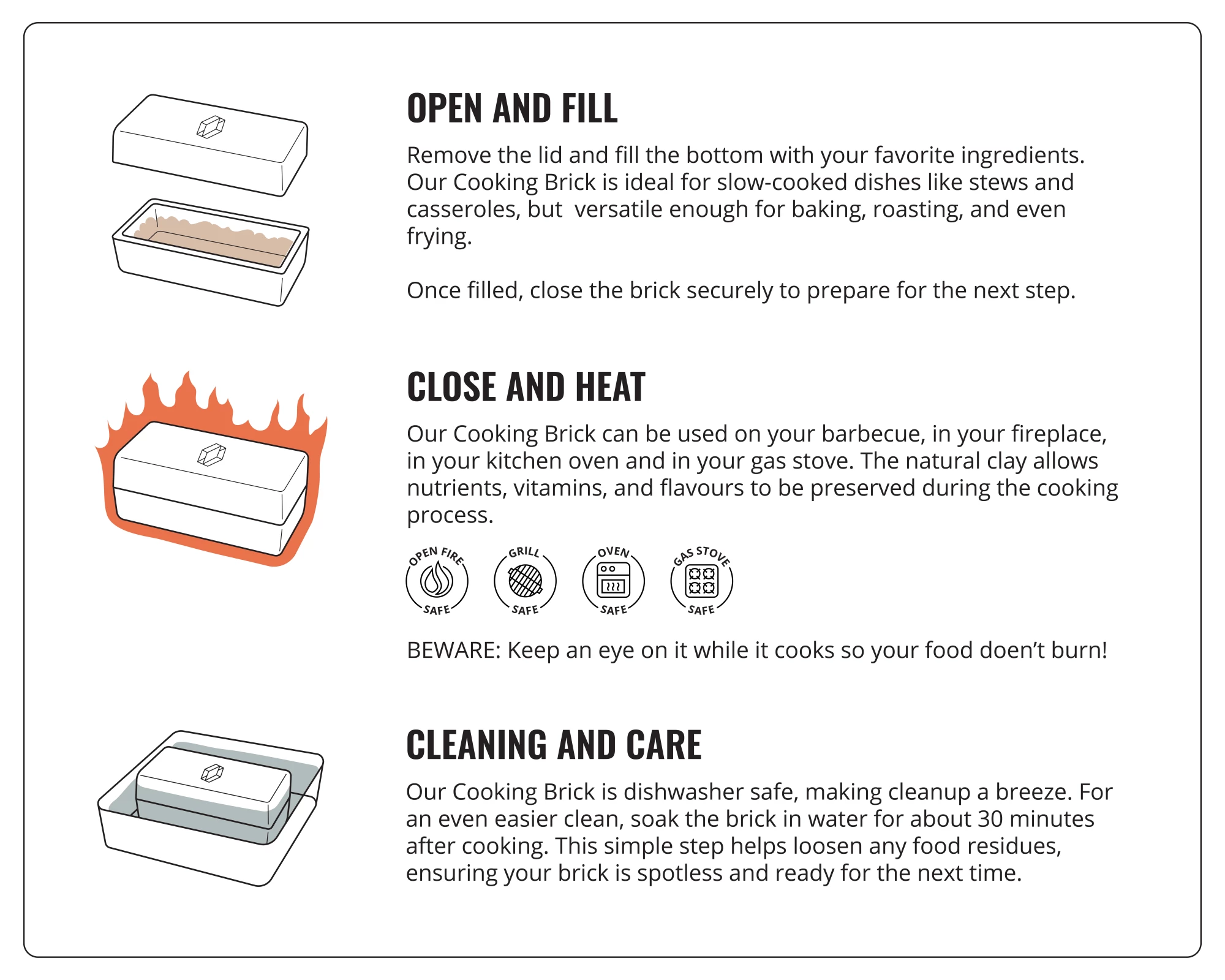 OPEN AND FILL

Remove the lid and fill the bottom with your favorite ingredients. Our Cooking Brick is ideal for slow-cooked dishes like stews and casseroles, but  versatile enough for baking, roasting, and even frying.

Once filled, close the brick securely to prepare for the next step.

CLOSE AND HEAT

Our Cooking Brick can be used on your barbecue, in your fireplace, in your kitchen oven and in your gas stove. The natural clay allows nutrients, vitamins, and flavours to be preserved during the cooking process.

OPEN FIRE SAFE

GRILL SAFE

OVEN SAFE

GAS STOVE SAFE

BEWARE: Keep an eye on it while it cooks so your food doen't burn!

CLEANING AND CARE

Our Cooking Brick is dishwasher safe, making cleanup a breeze. For an even easier clean, soak the brick in water for about 30 minutes after cooking. This simple step helps loosen any food residues, ensuring your brick is spotless and ready for the next time.