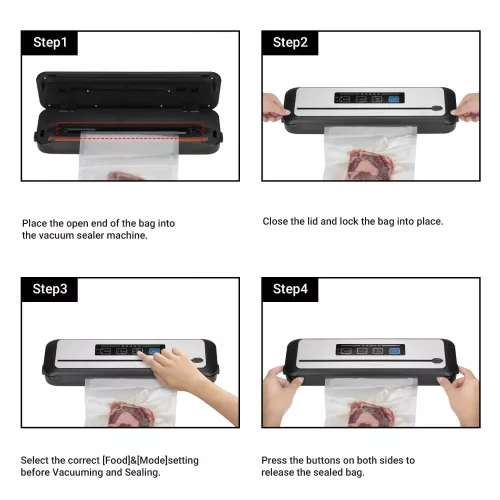 Step1

Place the open end of the bag into the vacuum sealer machine.

Step2

Close the lid and lock the bag into place.

Step3

Select the correct [Food]&[Mode]setting before Vacuuming and Sealing.

Step4

Press the buttons on both sides to release the sealed bag.